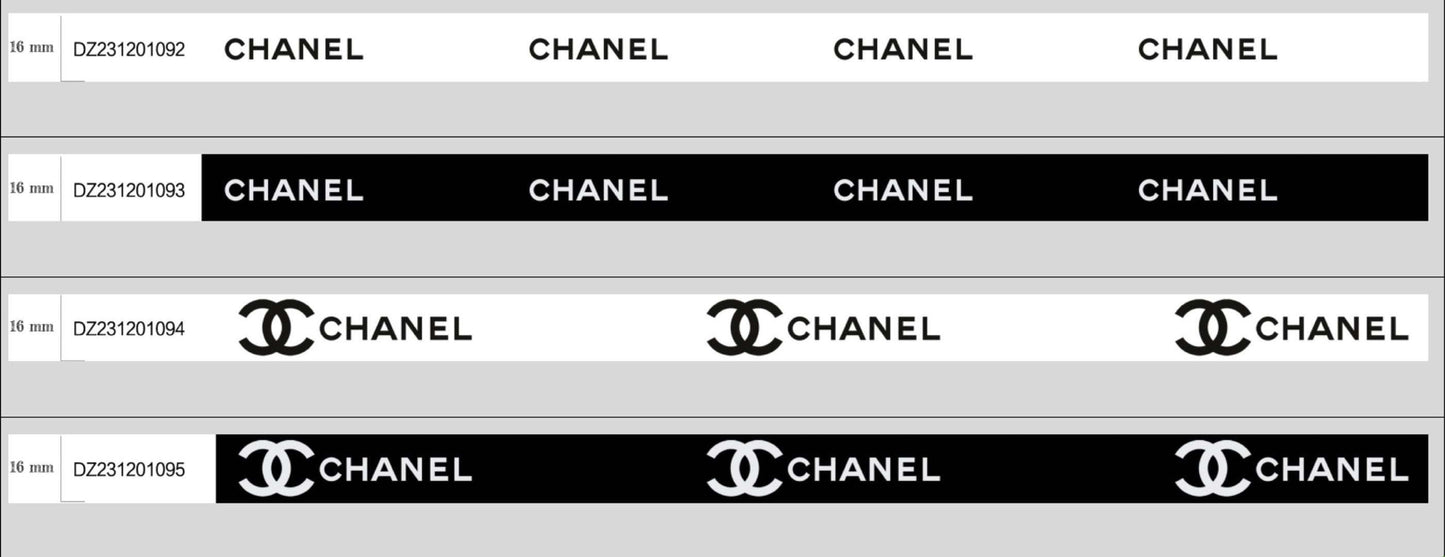 16 mm DZ231201092 CHANEL CHANEL CHANEL CHANEL

16 mm DZ231201093 CHANEL CHANEL CHANEL CHANEL

16 mm DZ231201094 CHANEL CHANEL CHANEL

16 mm DZ231201095 CHANEL CHANEL CHANEL